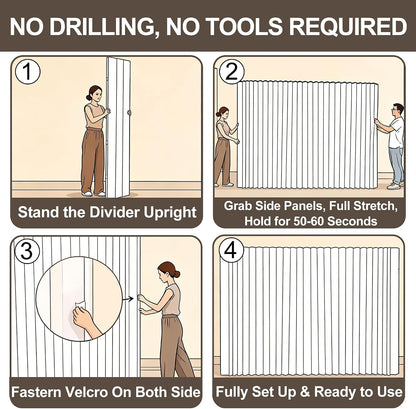 NO DRILLING, NO TOOLS REQUIRED

1
Stand the Divider Upright

2
Grab Side Panels, Full Stretch, Hold for 50-60 Seconds

3
Fastern Velcro On Both Side

4
Fully Set Up & Ready to Use